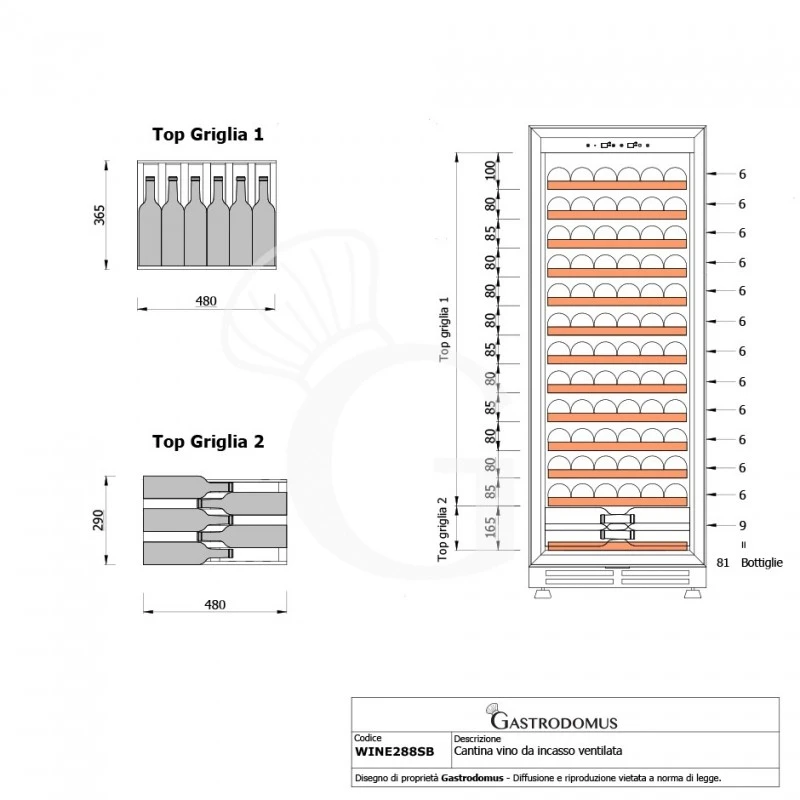 Top Griglia 1

365

480

Top Griglia 2

290

480

Top griglia 1

Top griglia 2

100
80
85
80
80
80
85
80
85
80
80
85
165

6
6
6
6
6
6
6
6
6
6
6
6
9
=
81 Bottiglie

GASTRODOMUS

| Codice | Descrizione |
|---|---|
| WINE288SB | Cantina vino da incasso ventilata |

Disegno di proprietà Gastrodomus - Diffusione e riproduzione vietata a norma di legge.