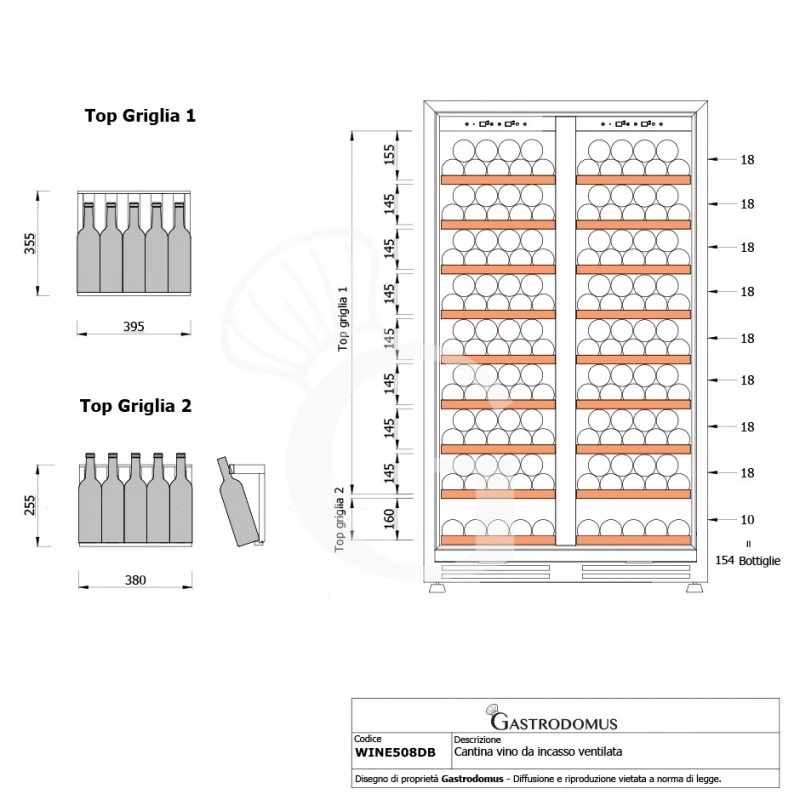 Top Griglia 1

355

395

Top Griglia 2

255

380

Top griglia 1

Top griglia 2

155
145
145
145
145
145
145
145
160

18
18
18
18
18
18
18
18
10
=
154 Bottiglie

GASTRODOMUS

| Codice | Descrizione |
|---|---|
| WINE508DB | Cantina vino da incasso ventilata |

Disegno di proprietà Gastrodomus - Diffusione e riproduzione vietata a norma di legge.