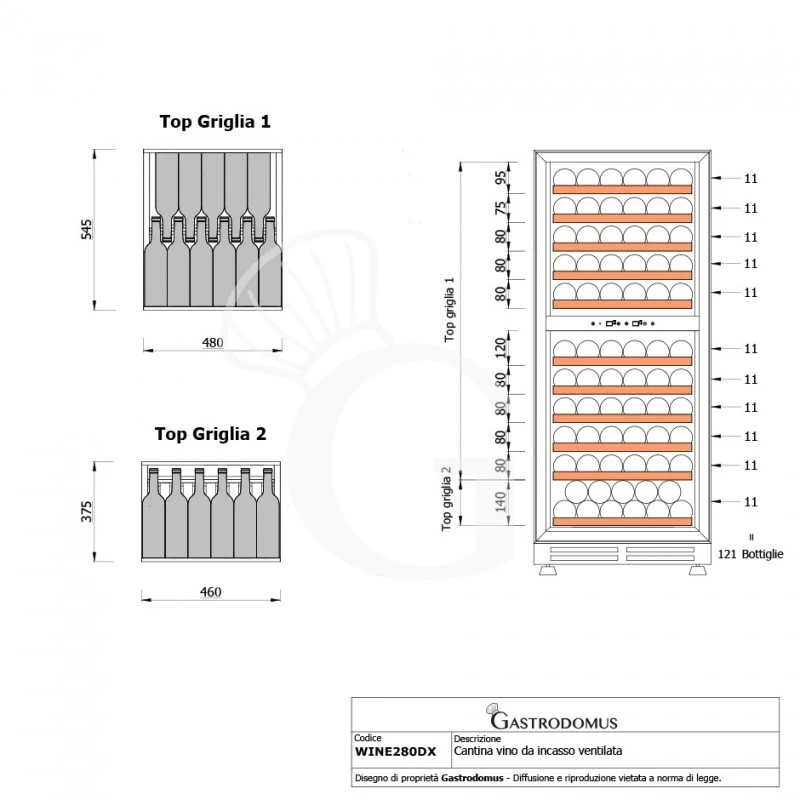 Top Griglia 1

545

480

Top Griglia 2

375

460

Top griglia 1

Top griglia 2

95
75
80
80
80
120
80
80
80
80
140

11
11
11
11
11
11
11
11
11
11
11
=
121 Bottiglie

GASTRODOMUS

| Codice | Descrizione |
|---|---|
| WINE280DX | Cantina vino da incasso ventilata |

Disegno di proprietà Gastrodomus - Diffusione e riproduzione vietata a norma di legge.