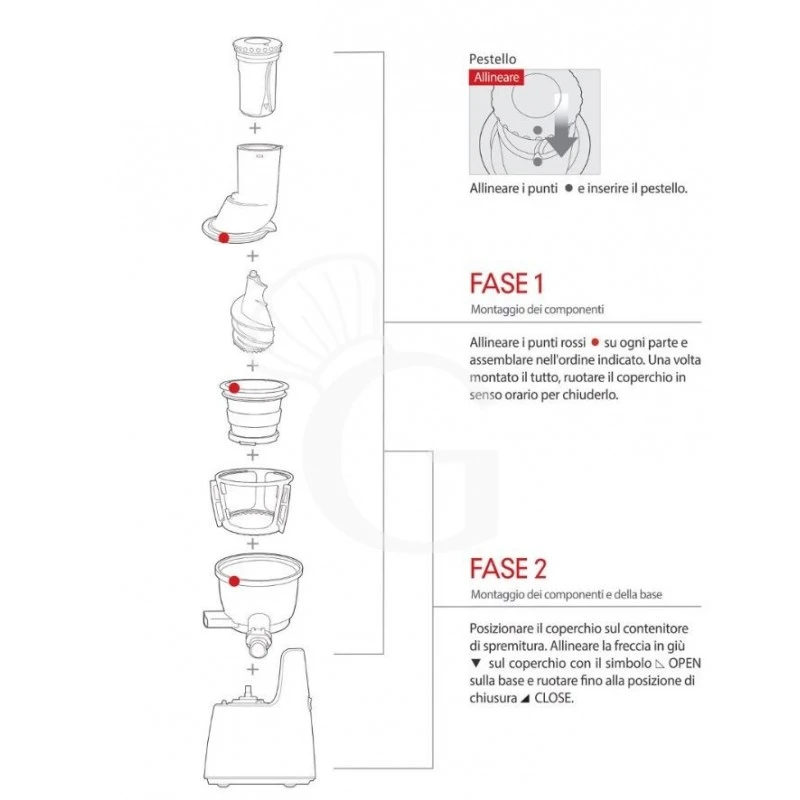 +

+

+

+

+

+

Pestello

Allineare

Allineare i punti ● e inserire il pestello.

FASE 1

Montaggio dei componenti

Allineare i punti rossi ● su ogni parte e assemblare nell'ordine indicato. Una volta montato il tutto, ruotare il coperchio in senso orario per chiuderlo.

FASE 2

Montaggio dei componenti e della base

Posizionare il coperchio sul contenitore di spremitura. Allineare la freccia in giù ▼ sul coperchio con il simbolo ◺ OPEN sulla base e ruotare fino alla posizione di chiusura ◢ CLOSE.